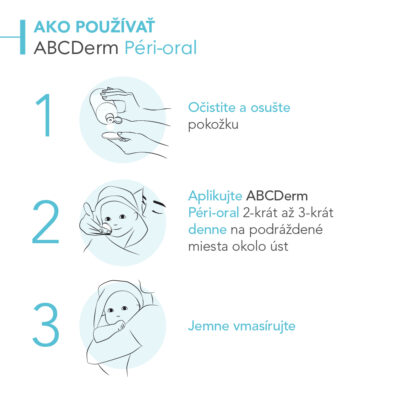 AKO POUŽÍVAŤ
ABCDerm Péri-oral

1

Očistite a osušte pokožku

2

Aplikujte ABCDerm Péri-oral 2-krát až 3-krát denne na podráždené miesta okolo úst

3

Jemne vmasírujte